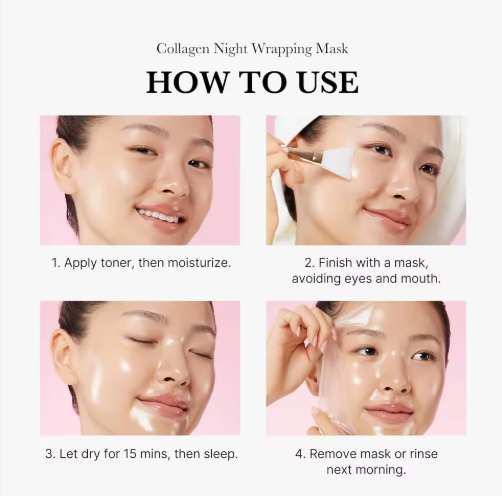 Collagen Night Wrapping Mask

HOW TO USE

1. Apply toner, then moisturize.

2. Finish with a mask, avoiding eyes and mouth.

3. Let dry for 15 mins, then sleep.

4. Remove mask or rinse next morning.