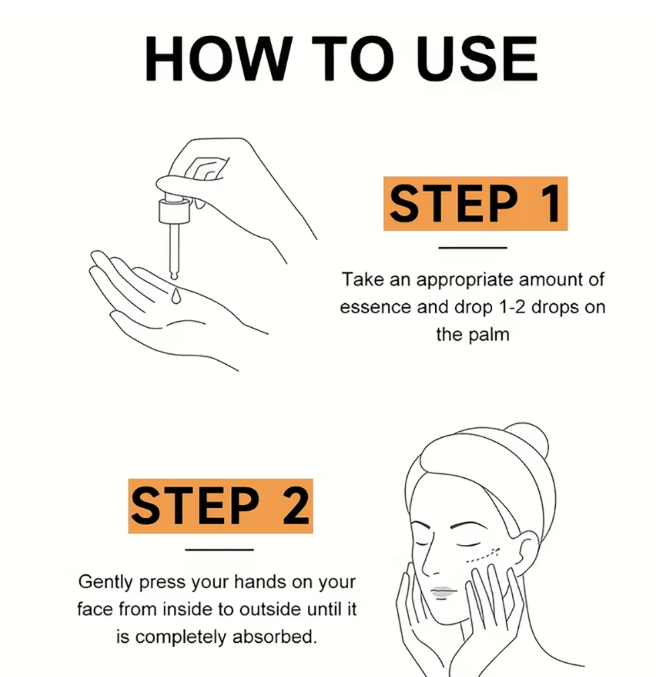 HOW TO USE

STEP 1

Take an appropriate amount of essence and drop 1-2 drops on the palm

STEP 2

Gently press your hands on your face from inside to outside until it is completely absorbed.